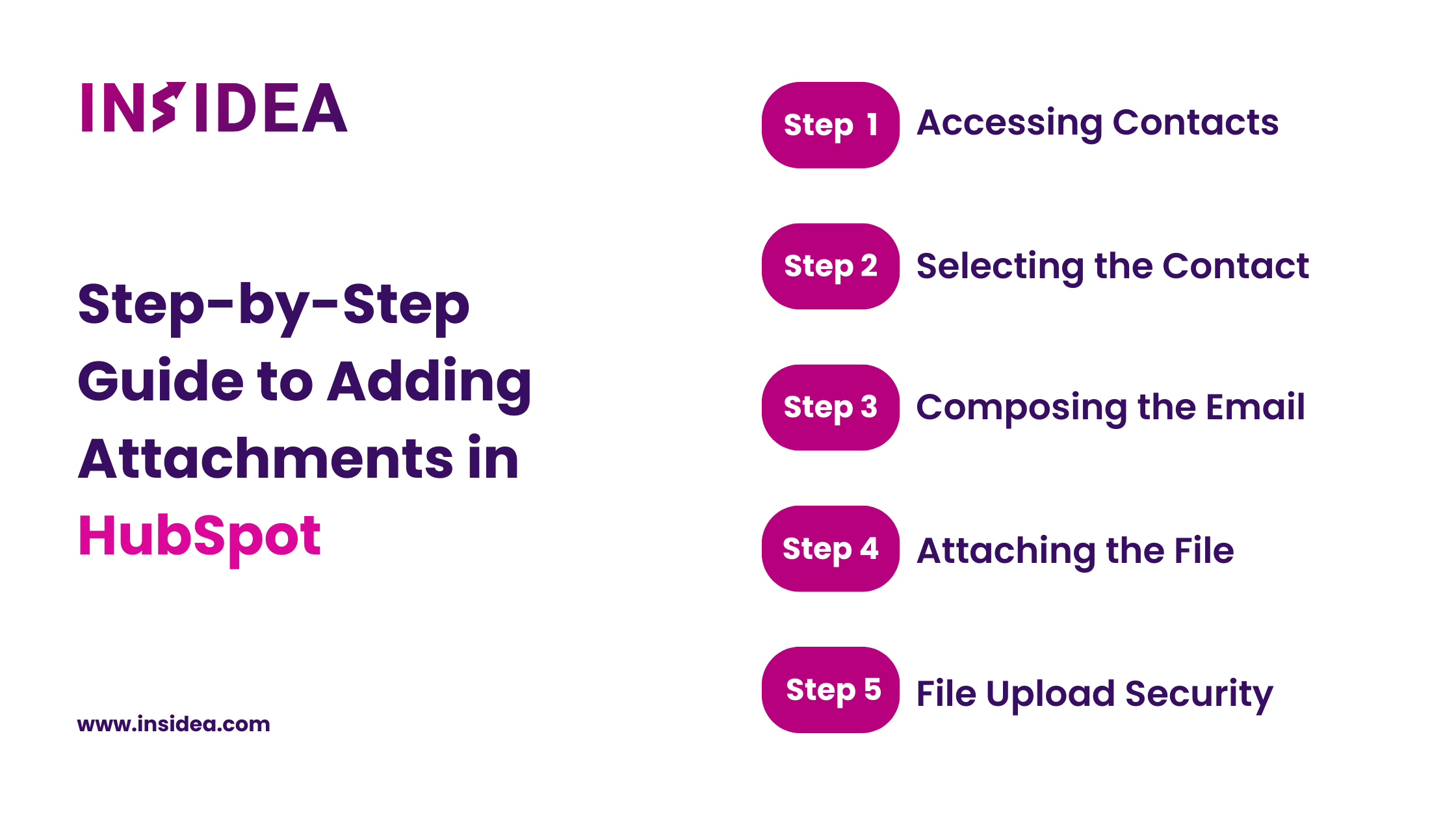 INSIDEA

Step-by-Step Guide to Adding Attachments in HubSpot

www.insidea.com

Step 1 Accessing Contacts

Step 2 Selecting the Contact

Step 3 Composing the Email

Step 4 Attaching the File

Step 5 File Upload Security